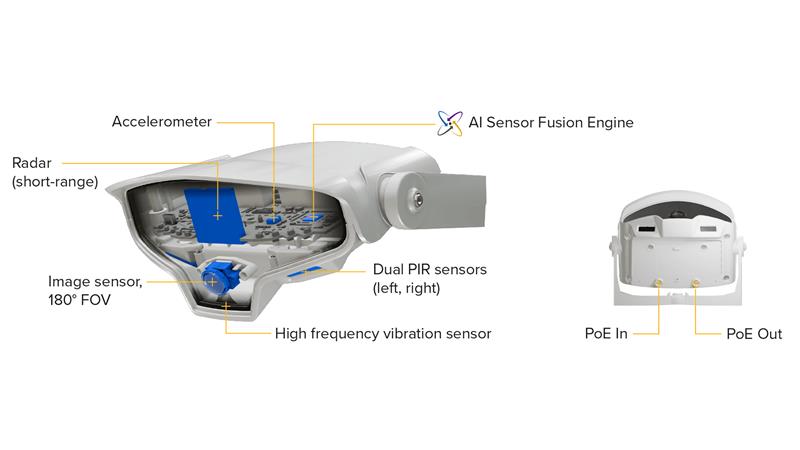 Accelerometer

AI Sensor Fusion Engine

Radar
(short-range)

Image sensor,
180° FOV

Dual PIR sensors
(left, right)

High frequency vibration sensor

PoE In

PoE Out